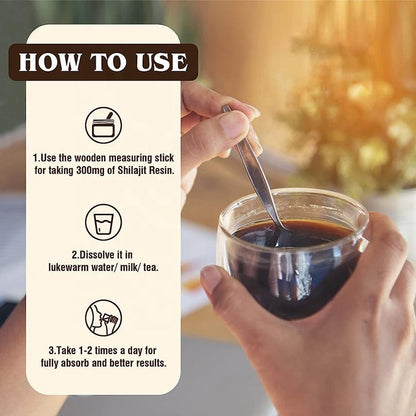 HOW TO USE

1.Use the wooden measuring stick for taking 300mg of Shilajit Resin.

2.Dissolve it in lukewarm water/ milk/ tea.

3.Take 1-2 times a day for fully absorb and better results.